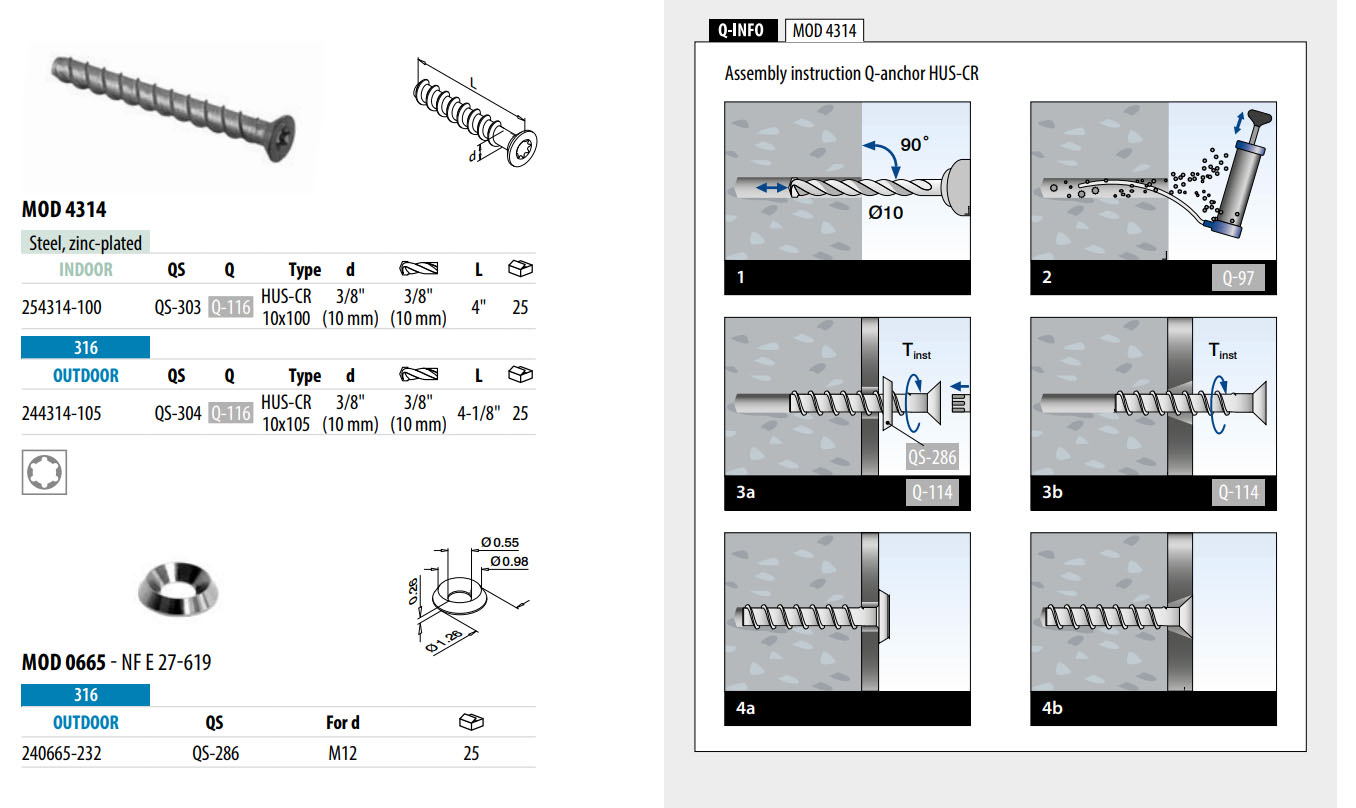 L

d

MOD 4314

Steel, zinc-plated

| INDOOR | QS | Q | Type | d | | L | |
|---|---|---|---|---|---|---|---|
| 254314-100 | QS-303 | Q-116 | HUS-CR 10x100 | 3/8" (10 mm) | 3/8" (10 mm) | 4" | 25 |

316

| OUTDOOR | QS | Q | Type | d | | L | |
|---|---|---|---|---|---|---|---|
| 244314-105 | QS-304 | Q-116 | HUS-CR 10x105 | 3/8" (10 mm) | 3/8" (10 mm) | 4-1/8" | 25 |

Ø 0.55
Ø 0.98
0.28
Ø 1.26

MOD 0665 - NF E 27-619

316

| OUTDOOR | QS | For d | |
|---|---|---|---|
| 240665-232 | QS-286 | M12 | 25 |

Q-INFO MOD 4314

Assembly instruction Q-anchor HUS-CR

90°
Ø10
1

2 Q-97

$T_{inst}$
QS-286
3a Q-114

$T_{inst}$
3b Q-114

4a

4b